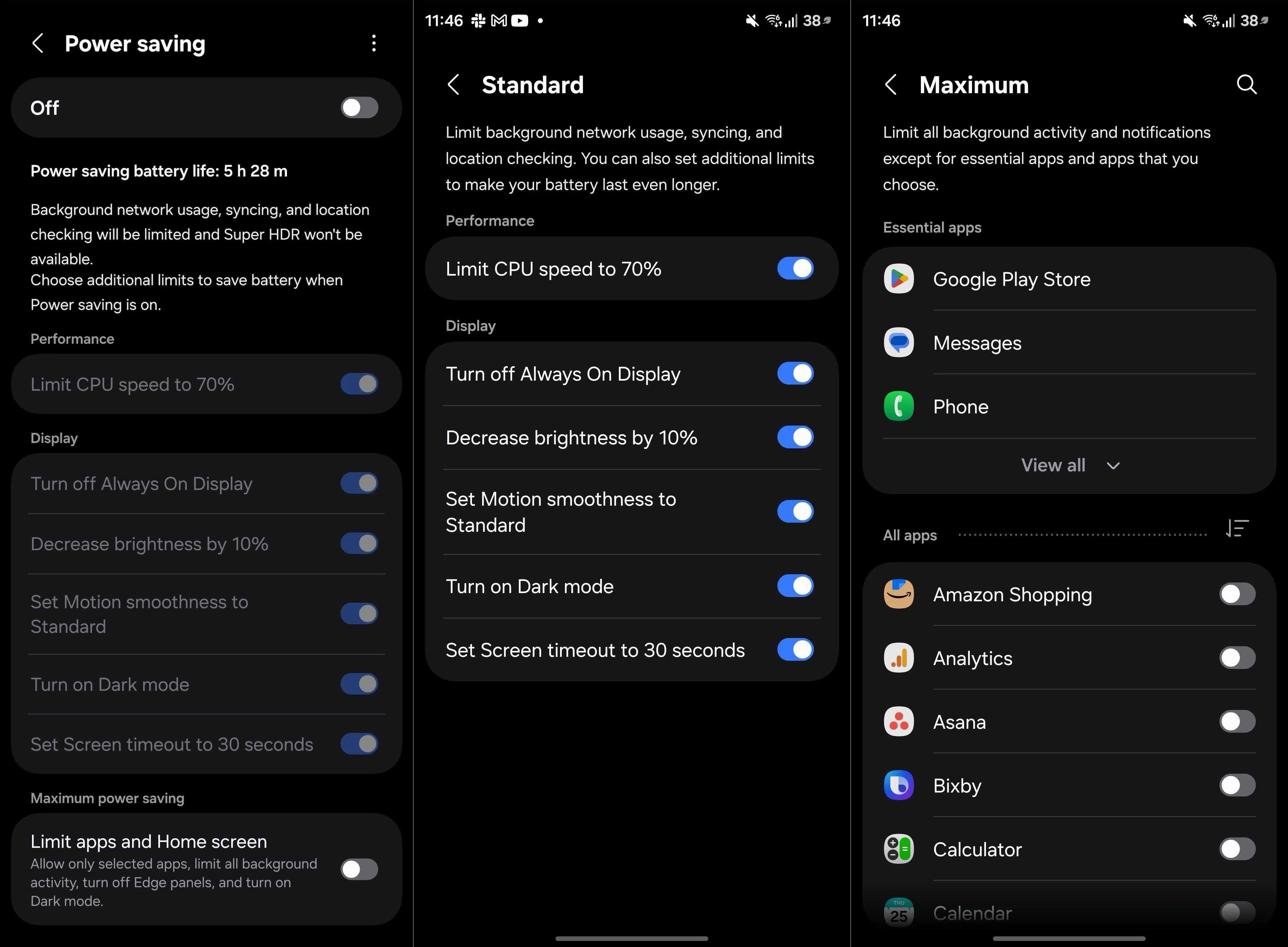 Power saving

Off

Power saving battery life: 5 h 28 m

Background network usage, syncing, and location checking will be limited and Super HDR won't be available.
Choose additional limits to save battery when Power saving is on.

Performance

Limit CPU speed to 70%

Display

Turn off Always On Display

Decrease brightness by 10%

Set Motion smoothness to Standard

Turn on Dark mode

Set Screen timeout to 30 seconds

Maximum power saving

Limit apps and Home screen
Allow only selected apps, limit all background activity, turn off Edge panels, and turn on Dark mode.

11:46 38

Standard

Limit background network usage, syncing, and location checking. You can also set additional limits to make your battery last even longer.

Performance

Limit CPU speed to 70%

Display

Turn off Always On Display

Decrease brightness by 10%

Set Motion smoothness to Standard

Turn on Dark mode

Set Screen timeout to 30 seconds

11:46 38

Maximum

Limit all background activity and notifications except for essential apps and apps that you choose.

Essential apps

Google Play Store

Messages

Phone

View all

All apps

Amazon Shopping

Analytics

Asana

Bixby

Calculator

THU 25 Calendar